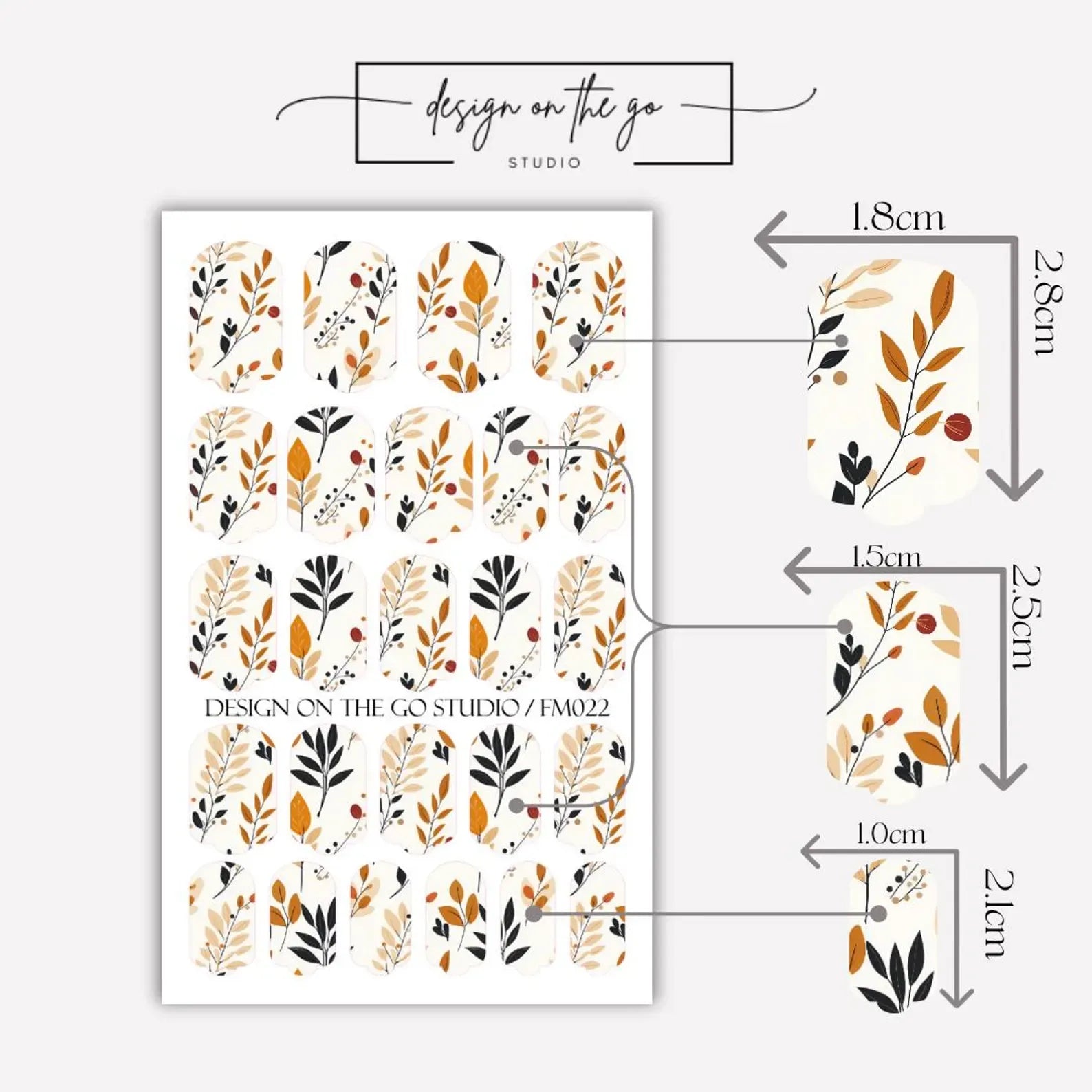 design on the go
STUDIO

DESIGN ON THE GO STUDIO / FM022

1.8cm
2.8cm

1.5cm
2.5cm

1.0cm
2.1cm